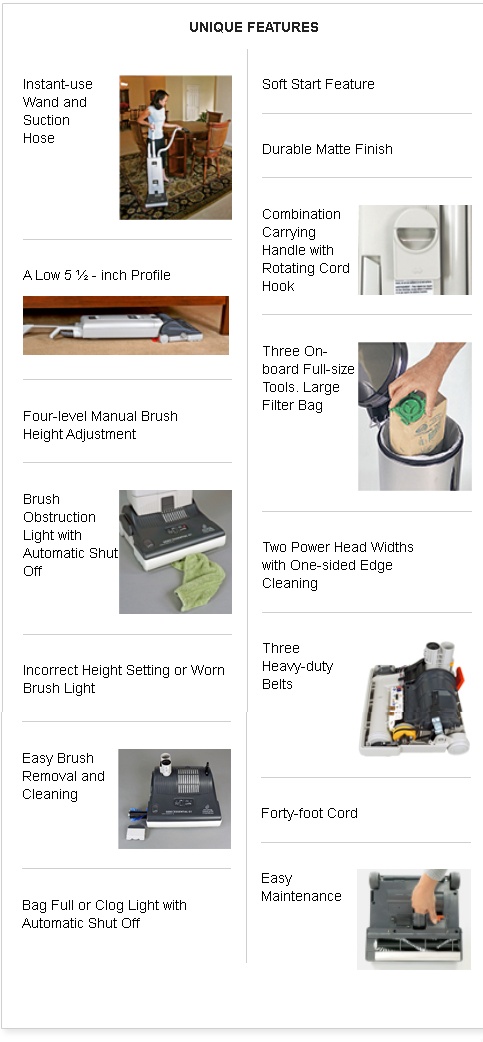 UNIQUE FEATURES

Instant-use Wand and Suction Hose

A Low 5 ½ - inch Profile

Four-level Manual Brush Height Adjustment

Brush Obstruction Light with Automatic Shut Off

Incorrect Height Setting or Worn Brush Light

Easy Brush Removal and Cleaning

Bag Full or Clog Light with Automatic Shut Off

Soft Start Feature

Durable Matte Finish

Combination Carrying Handle with Rotating Cord Hook

Three On-board Full-size Tools. Large Filter Bag

Two Power Head Widths with One-sided Edge Cleaning

Three Heavy-duty Belts

Forty-foot Cord

Easy Maintenance