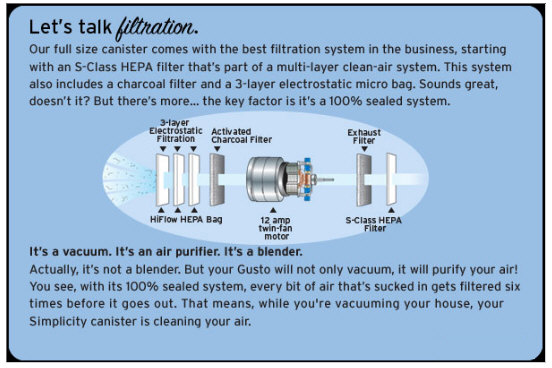 Let's talk filtration.

Our full size canister comes with the best filtration system in the business, starting with an S-Class HEPA filter that's part of a multi-layer clean-air system. This system also includes a charcoal filter and a 3-layer electrostatic micro bag. Sounds great, doesn't it? But there's more... the key factor is it's a 100% sealed system.

3-layer Electrostatic Filtration

Activated Charcoal Filter

Exhaust Filter

HiFlow HEPA Bag

12 amp twin-fan motor

S-Class HEPA Filter

It's a vacuum. It's an air purifier. It's a blender.

Actually, it's not a blender. But your Gusto will not only vacuum, it will purify your air! You see, with its 100% sealed system, every bit of air that's sucked in gets filtered six times before it goes out. That means, while you're vacuuming your house, your Simplicity canister is cleaning your air.